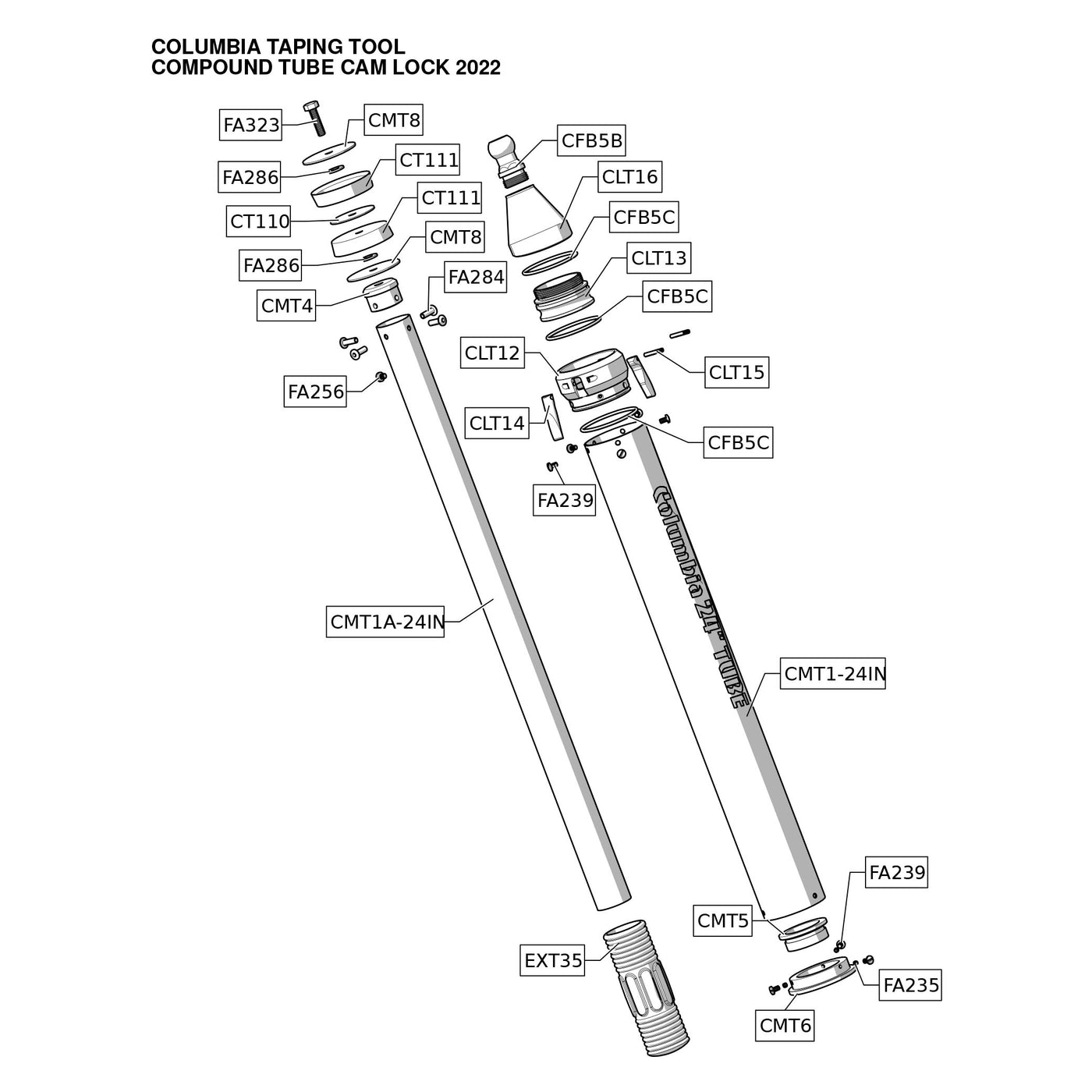 COLUMBIA TAPING TOOL
COMPOUND TUBE CAM LOCK 2022

FA323
CMT8
FA286
CT111
CT110
CT111
FA286
CMT8
CMT4
FA284
FA256
CFB5B
CLT16
CFB5C
CLT13
CFB5C
CLT12
CLT15
CLT14
CFB5C
FA239
Columbia 24" TUBE
CMT1A-24IN
CMT1-24IN
FA239
CMT5
EXT35
FA235
CMT6