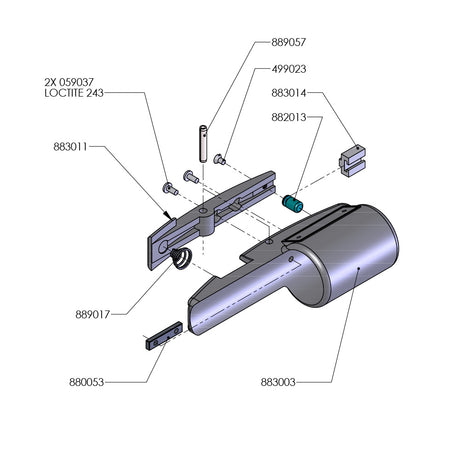 889057
499023
2X 059037
LOCTITE 243
883014
882013
883011
889017
880053
883003