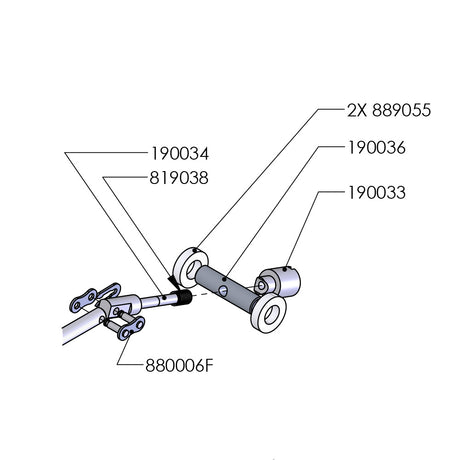 2X 889055
190036
190034
819038
190033
880006F