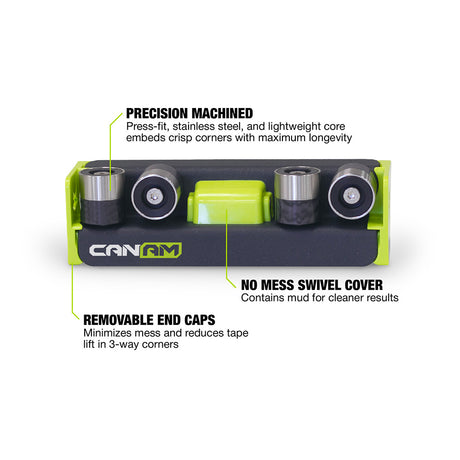 PRECISION MACHINED
Press-fit, stainless steel, and lightweight core embeds crisp corners with maximum longevity

CANAM

NO MESS SWIVEL COVER
Contains mud for cleaner results

REMOVABLE END CAPS
Minimizes mess and reduces tape lift in 3-way corners