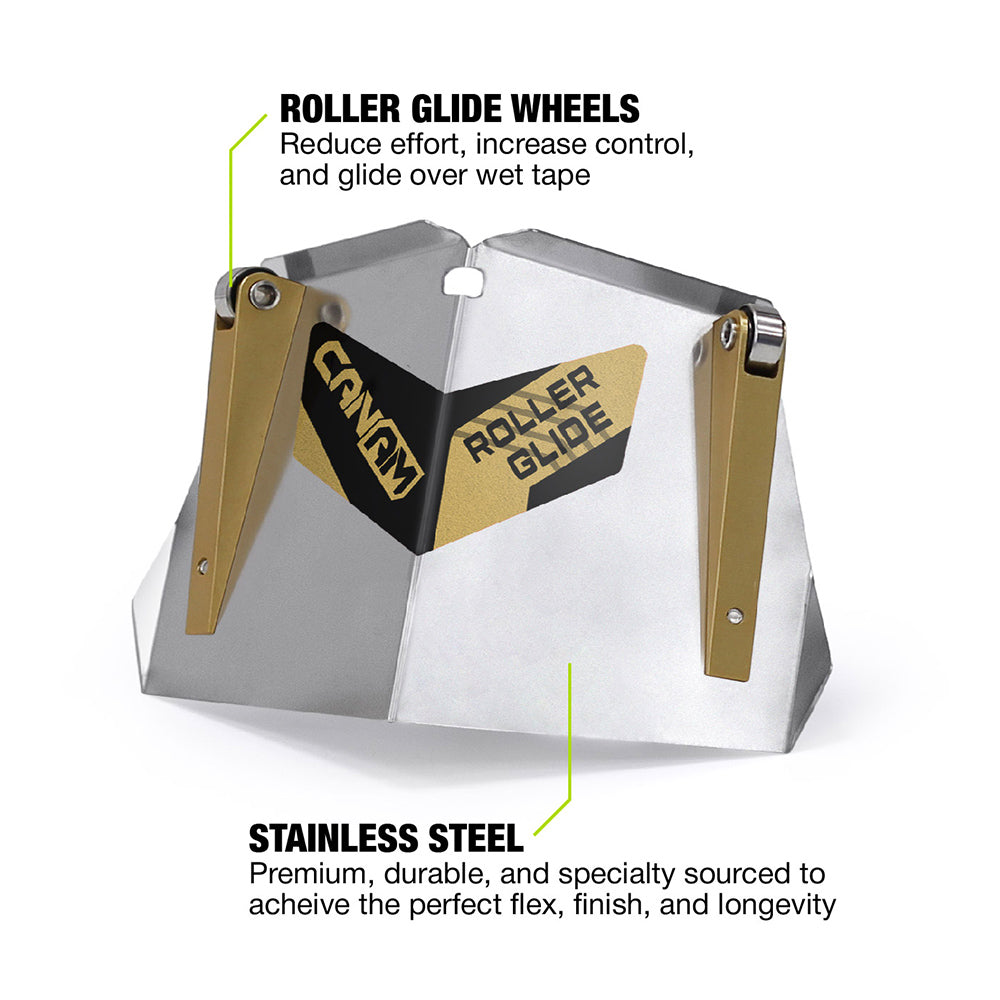 ROLLER GLIDE WHEELS
Reduce effort, increase control, and glide over wet tape

CANAM

ROLLER GLIDE

STAINLESS STEEL
Premium, durable, and specialty sourced to acheive the perfect flex, finish, and longevity